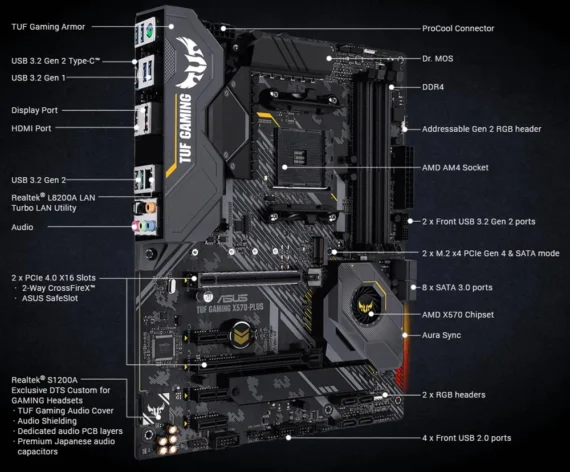 TUF Gaming Armor

USB 3.2 Gen 2 Type-C™

USB 3.2 Gen 1

Display Port

HDMI Port

USB 3.2 Gen 2

Realtek® L8200A LAN
Turbo LAN Utility

Audio

2 x PCIe 4.0 X16 Slots
· 2-Way CrossFireX™
· ASUS SafeSlot

Realtek® S1200A
Exclusive DTS Custom for GAMING Headsets
· TUF Gaming Audio Cover
· Audio Shielding
· Dedicated audio PCB layers
· Premium Japanese audio capacitors

TUF GAMING

ASUS
TUF GAMING X570-PLUS

ProCool Connector

Dr. MOS

DDR4

Addressable Gen 2 RGB header

AMD AM4 Socket

2 x Front USB 3.2 Gen 2 ports

2 x M.2 x4 PCIe Gen 4 & SATA mode

8 x SATA 3.0 ports

AMD X570 Chipset

Aura Sync

2 x RGB headers

4 x Front USB 2.0 ports